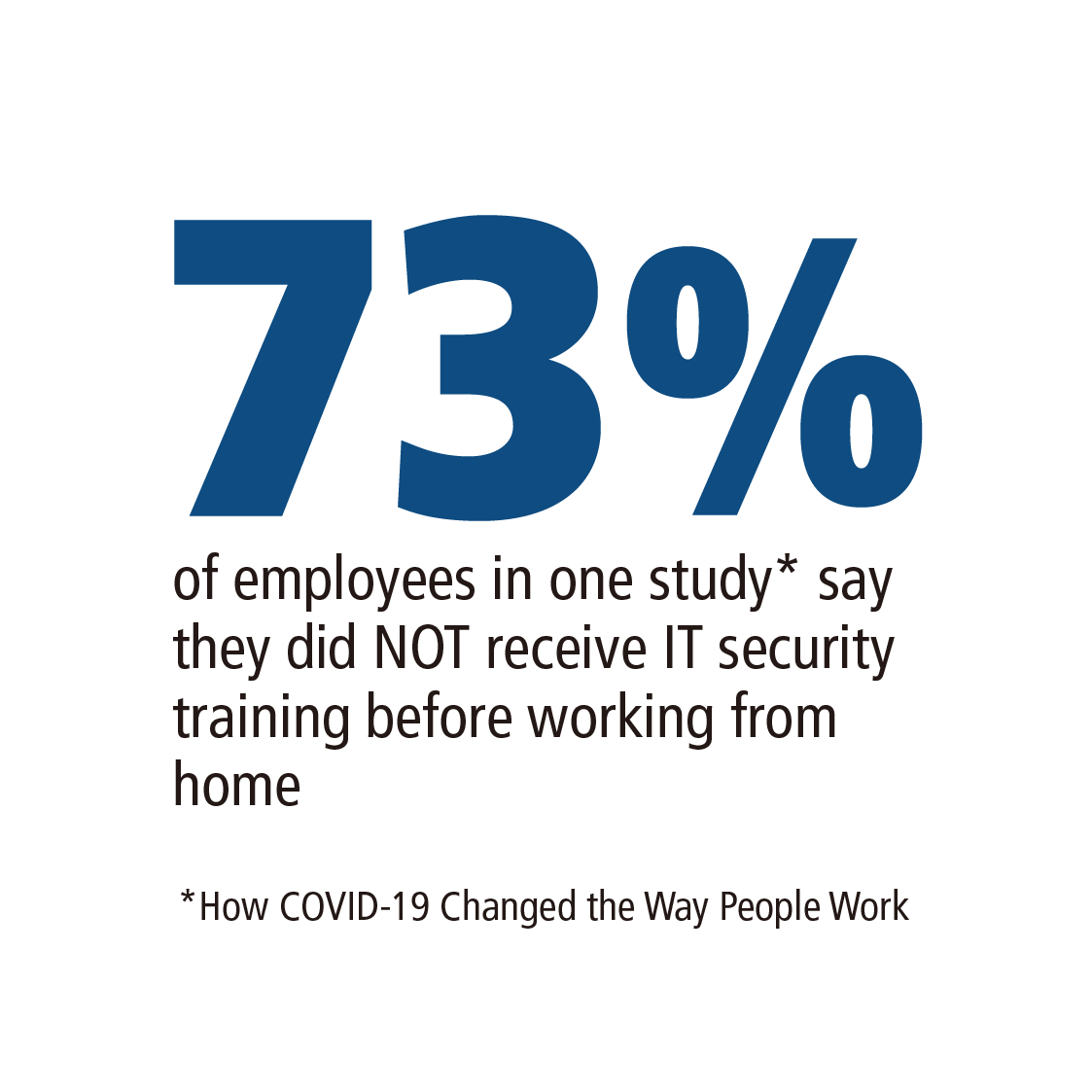 73%

of employees in one study* say they did NOT receive IT security training before working from home

*How COVID-19 Changed the Way People Work