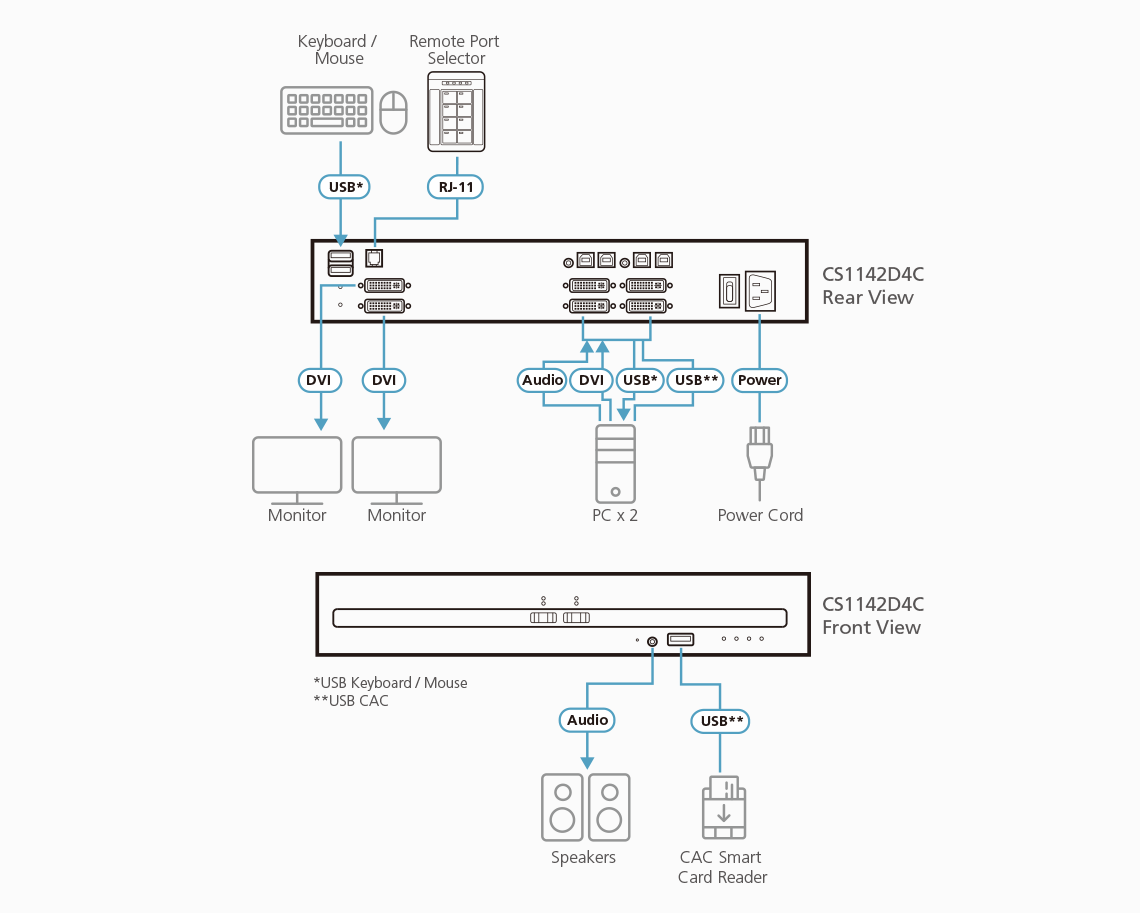 Keyboard / Mouse

Remote Port Selector

USB*

RJ-11

CS1142D4C Rear View

DVI

DVI

Audio

DVI

USB*

USB**

Power

Monitor

Monitor

PC x 2

Power Cord

CS1142D4C Front View

*USB Keyboard / Mouse
**USB CAC

Audio

USB**

Speakers

CAC Smart Card Reader