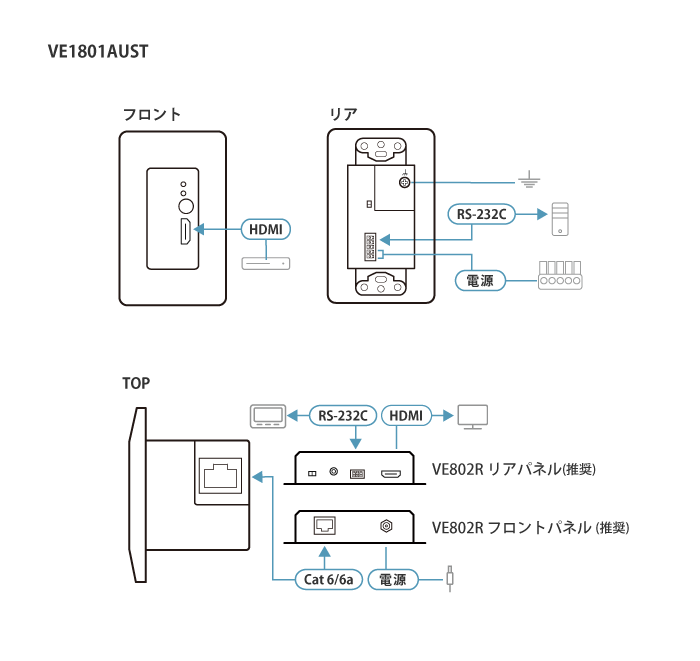 VE1801AUST

フロント

HDMI

リア

RS-232C

電源

TOP

RS-232C

HDMI

VE802R リアパネル(推奨)

VE802R フロントパネル (推奨)

Cat 6/6a

電源