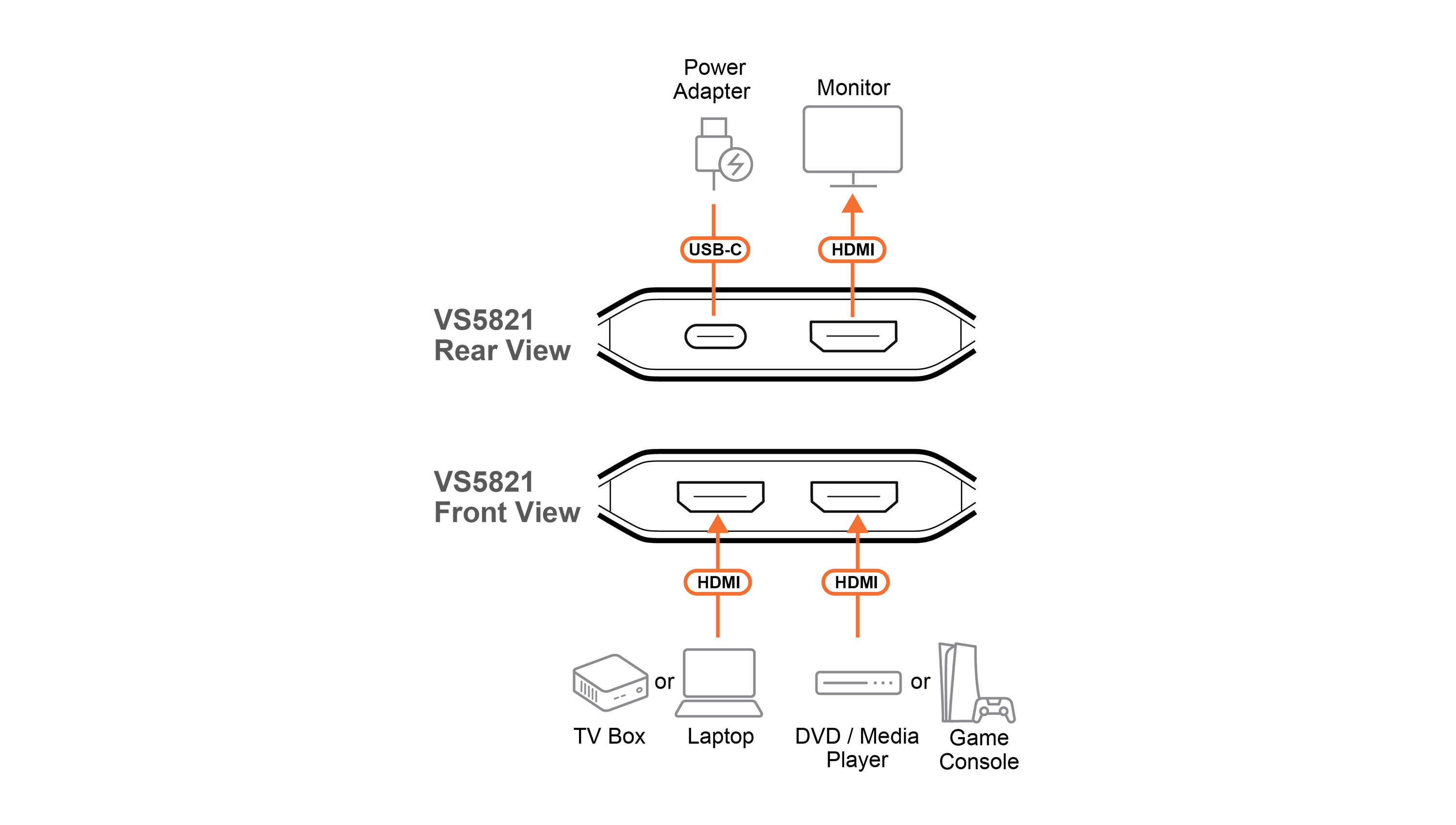 Power Adapter

Monitor

USB-C

HDMI

VS5821
Rear View

VS5821
Front View

HDMI

HDMI

or

or

TV Box

Laptop

DVD / Media Player

Game Console