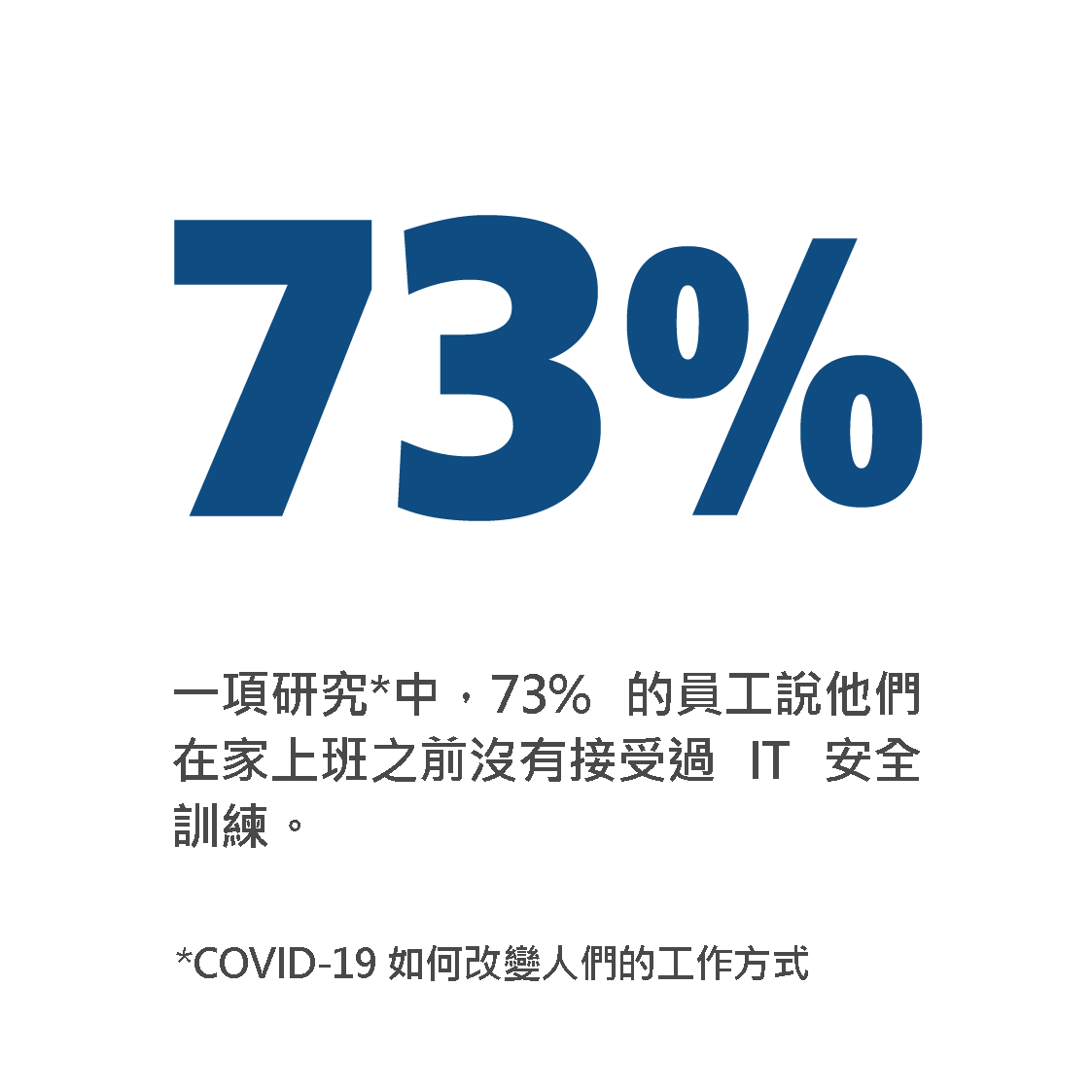 73%

一項研究*中，73% 的員工說他們在家上班之前沒有接受過 IT 安全訓練。

*COVID-19 如何改變人們的工作方式